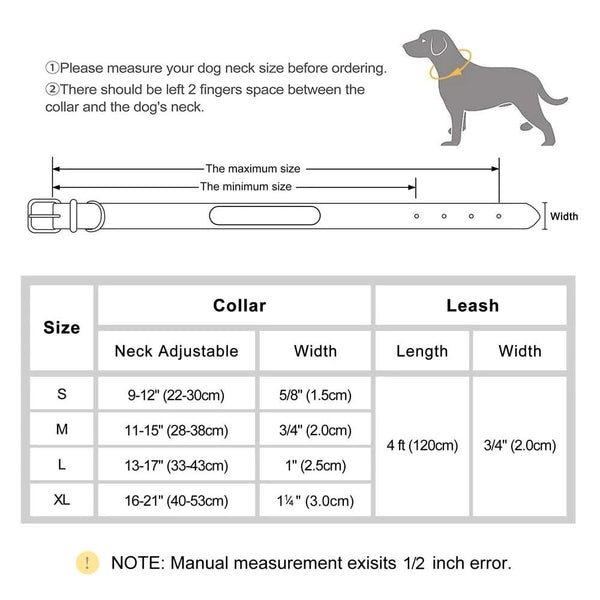 ①Please measure your dog neck size before ordering.
②There should be left 2 fingers space between the collar and the dog's neck.

The maximum size
The minimum size
Width

| Size | Collar | | Leash | |
|---|---|---|---|---|
| | Neck Adjustable | Width | Length | Width |
| S | 9-12" (22-30cm) | 5/8" (1.5cm) | 4 ft (120cm) | 3/4" (2.0cm) |
| M | 11-15" (28-38cm) | 3/4" (2.0cm) | | |
| L | 13-17" (33-43cm) | 1" (2.5cm) | | |
| XL | 16-21" (40-53cm) | 1¼" (3.0cm) | | |

! NOTE: Manual measurement exisits 1/2 inch error.