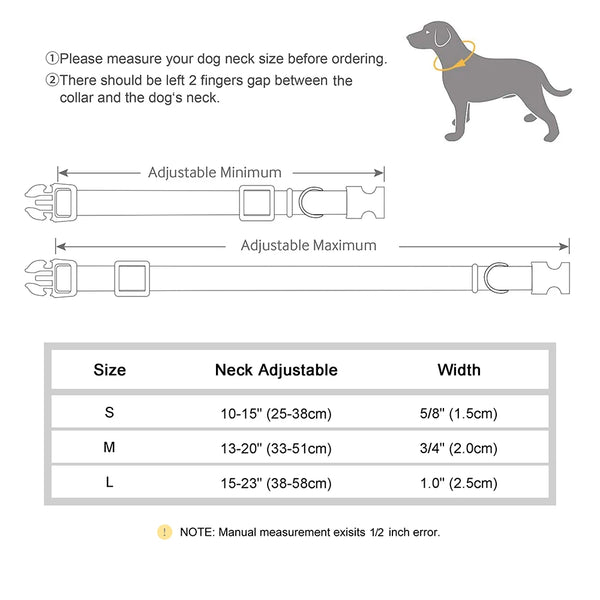 ①Please measure your dog neck size before ordering.
②There should be left 2 fingers gap between the collar and the dog's neck.

Adjustable Minimum

Adjustable Maximum

| Size | Neck Adjustable | Width |
|---|---|---|
| S | 10-15" (25-38cm) | 5/8" (1.5cm) |
| M | 13-20" (33-51cm) | 3/4" (2.0cm) |
| L | 15-23" (38-58cm) | 1.0" (2.5cm) |

! NOTE: Manual measurement exisits 1/2 inch error.