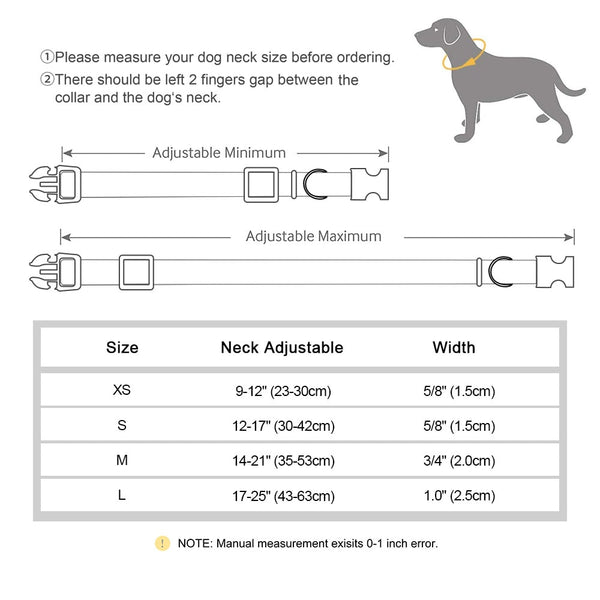 ①Please measure your dog neck size before ordering.
②There should be left 2 fingers gap between the collar and the dog's neck.

Adjustable Minimum

Adjustable Maximum

| Size | Neck Adjustable | Width |
|---|---|---|
| XS | 9-12" (23-30cm) | 5/8" (1.5cm) |
| S | 12-17" (30-42cm) | 5/8" (1.5cm) |
| M | 14-21" (35-53cm) | 3/4" (2.0cm) |
| L | 17-25" (43-63cm) | 1.0" (2.5cm) |

! NOTE: Manual measurement exisits 0-1 inch error.