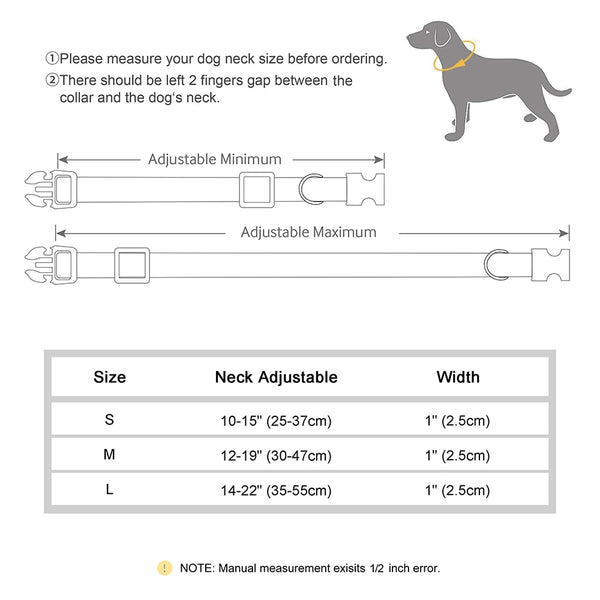 ①Please measure your dog neck size before ordering.
②There should be left 2 fingers gap between the collar and the dog's neck.

Adjustable Minimum

Adjustable Maximum

| Size | Neck Adjustable | Width |
|---|---|---|
| S | 10-15" (25-37cm) | 1" (2.5cm) |
| M | 12-19" (30-47cm) | 1" (2.5cm) |
| L | 14-22" (35-55cm) | 1" (2.5cm) |

! NOTE: Manual measurement exisits 1/2 inch error.