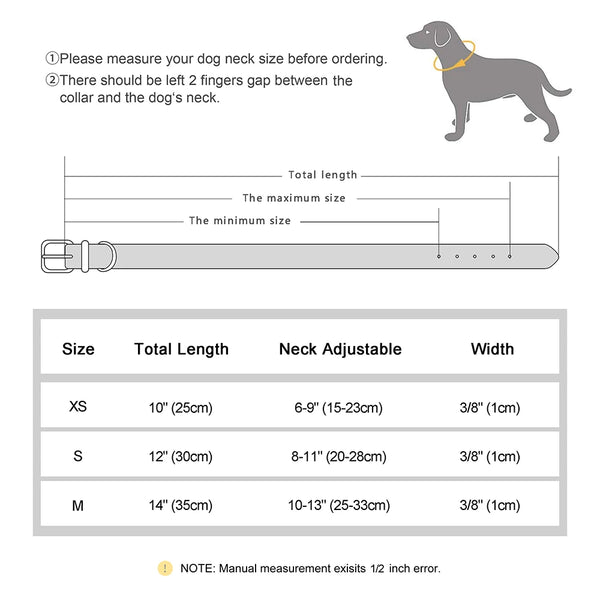 ①Please measure your dog neck size before ordering.
②There should be left 2 fingers gap between the collar and the dog's neck.

Total length
The maximum size
The minimum size

| Size | Total Length | Neck Adjustable | Width |
|---|---|---|---|
| XS | 10" (25cm) | 6-9" (15-23cm) | 3/8" (1cm) |
| S | 12" (30cm) | 8-11" (20-28cm) | 3/8" (1cm) |
| M | 14" (35cm) | 10-13" (25-33cm) | 3/8" (1cm) |

! NOTE: Manual measurement exisits 1/2 inch error.