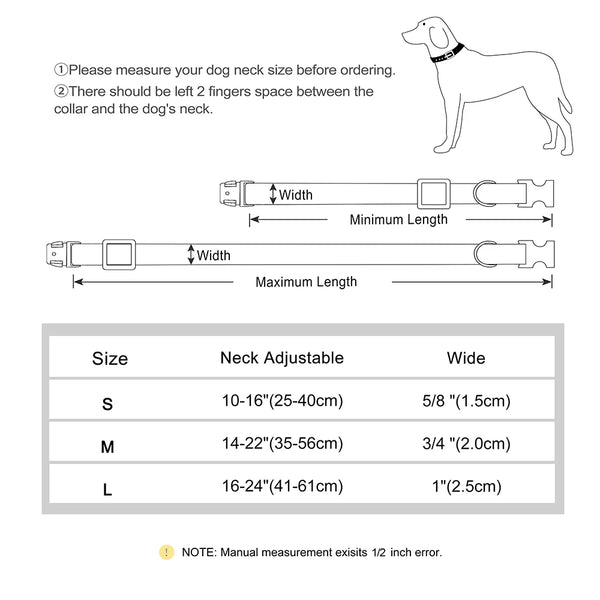 ①Please measure your dog neck size before ordering.
②There should be left 2 fingers space between the collar and the dog's neck.

Width
Minimum Length
Width
Maximum Length

| Size | Neck Adjustable | Wide |
|---|---|---|
| S | 10-16"(25-40cm) | 5/8 "(1.5cm) |
| M | 14-22"(35-56cm) | 3/4 "(2.0cm) |
| L | 16-24"(41-61cm) | 1"(2.5cm) |

! NOTE: Manual measurement exisits 1/2 inch error.